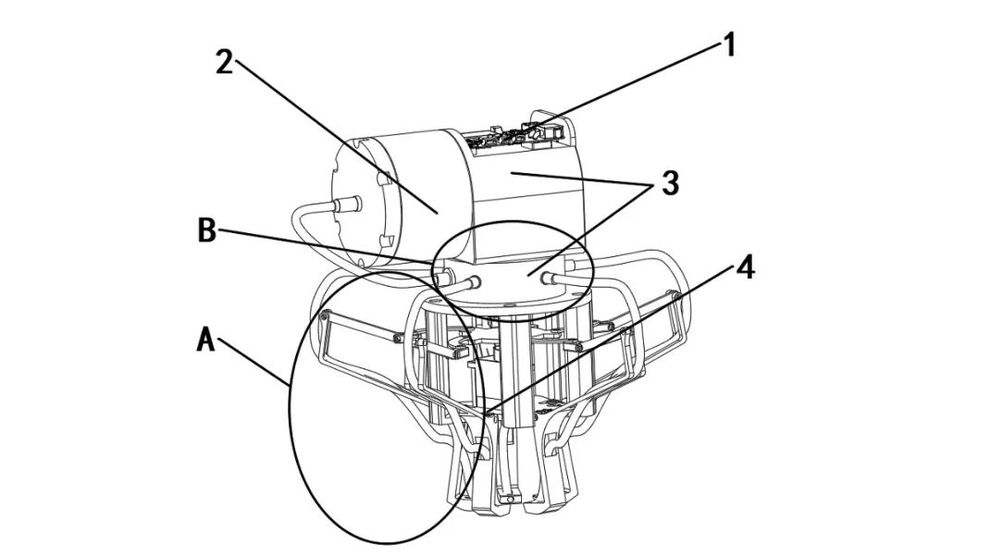 2
1
3
B
4
A